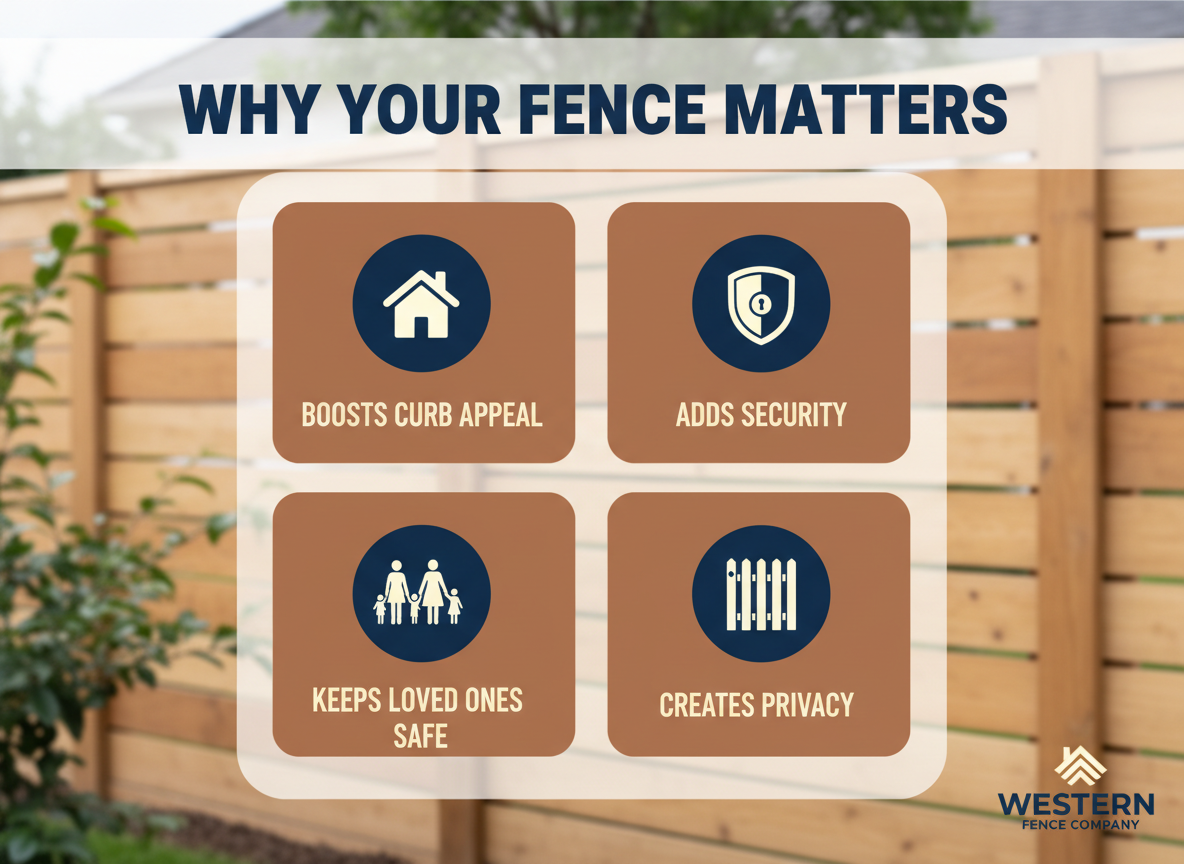 WHY YOUR FENCE MATTERS

BOOSTS CURB APPEAL

ADDS SECURITY

KEEPS LOVED ONES SAFE

CREATES PRIVACY

WESTERN
FENCE COMPANY